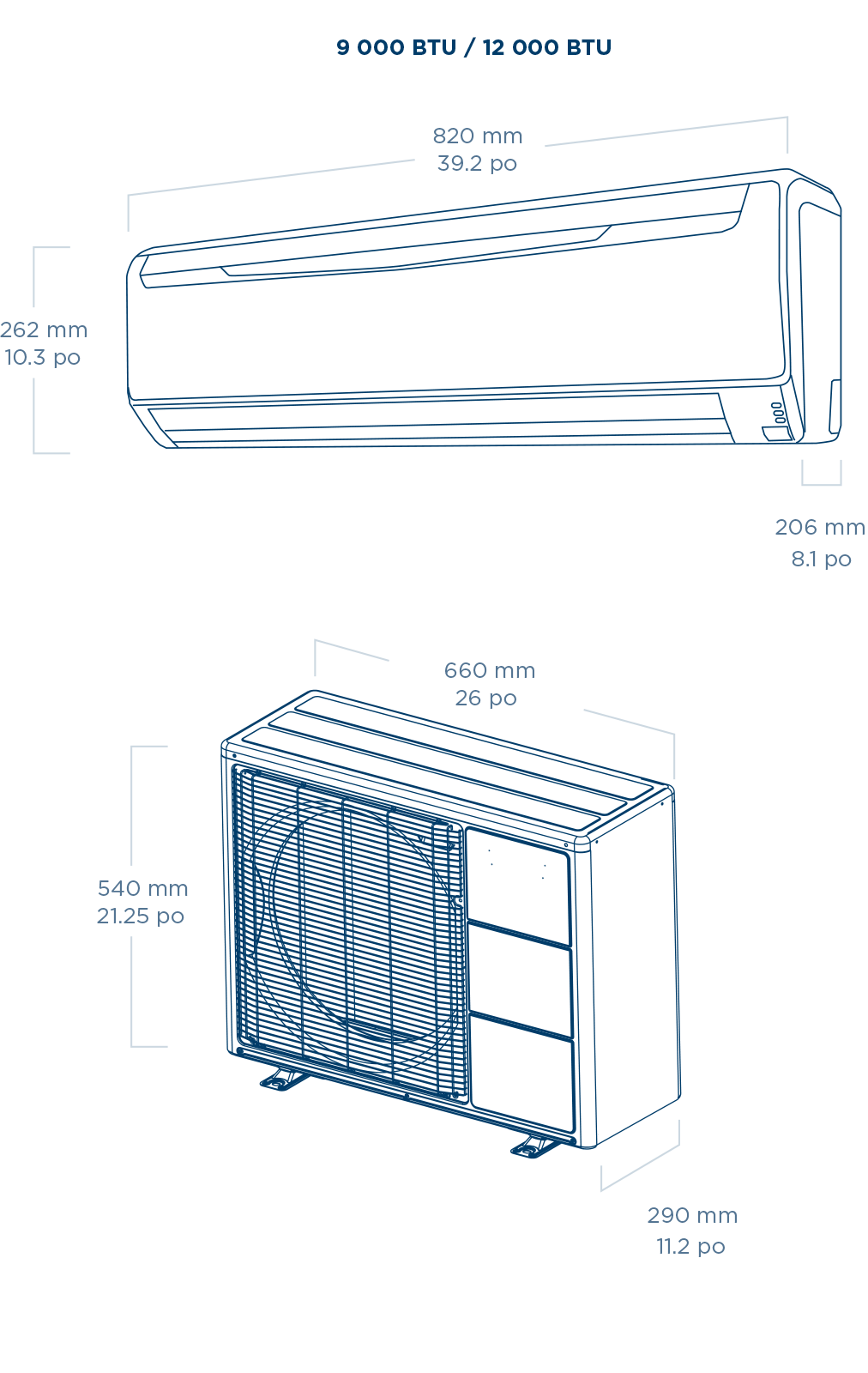 9 000 BTU / 12 000 BTU

820 mm
39.2 po

262 mm
10.3 po

206 mm
8.1 po

660 mm
26 po

540 mm
21.25 po

290 mm
11.2 po