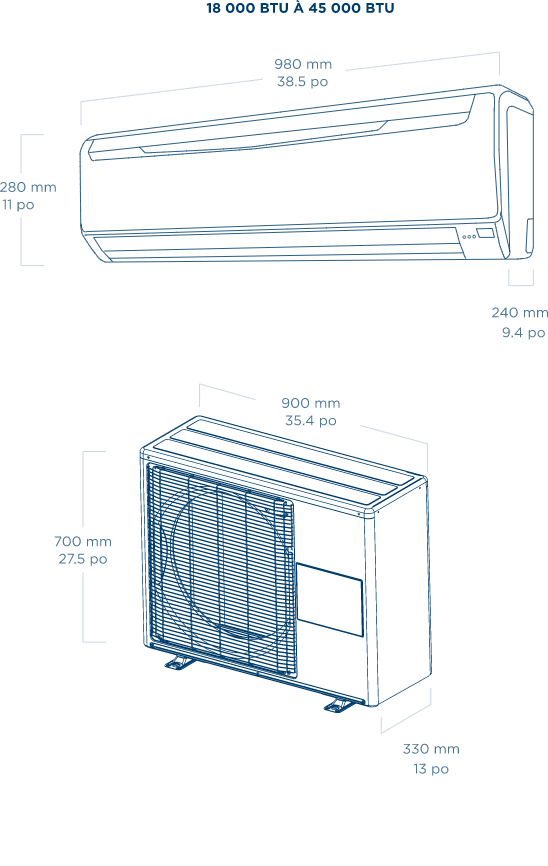 18 000 BTU À 45 000 BTU

980 mm
38.5 po

280 mm
11 po

240 mm
9.4 po

900 mm
35.4 po

700 mm
27.5 po

330 mm
13 po