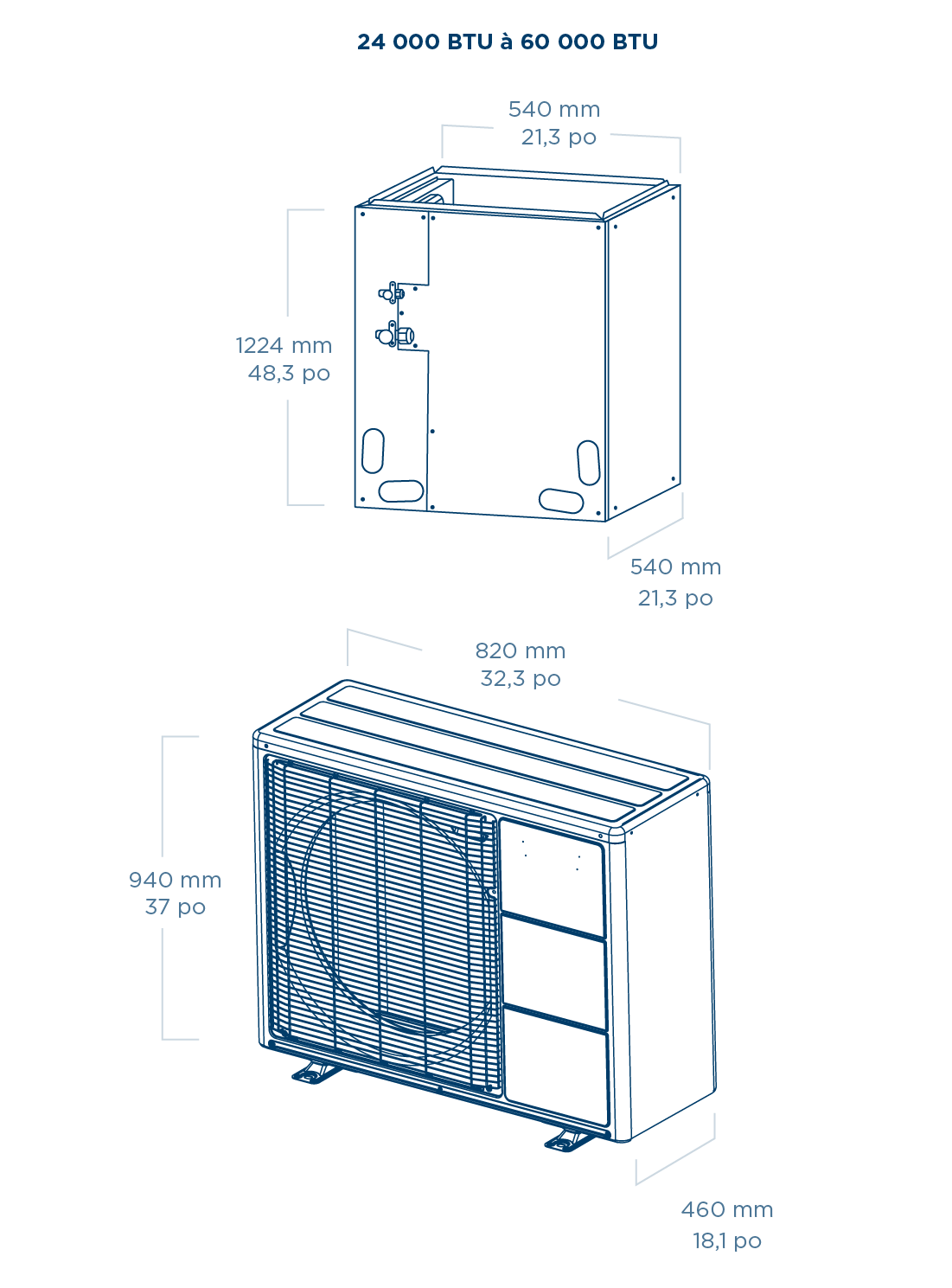 24 000 BTU à 60 000 BTU

540 mm
21,3 po

1224 mm
48,3 po

540 mm
21,3 po

820 mm
32,3 po

940 mm
37 po

460 mm
18,1 po