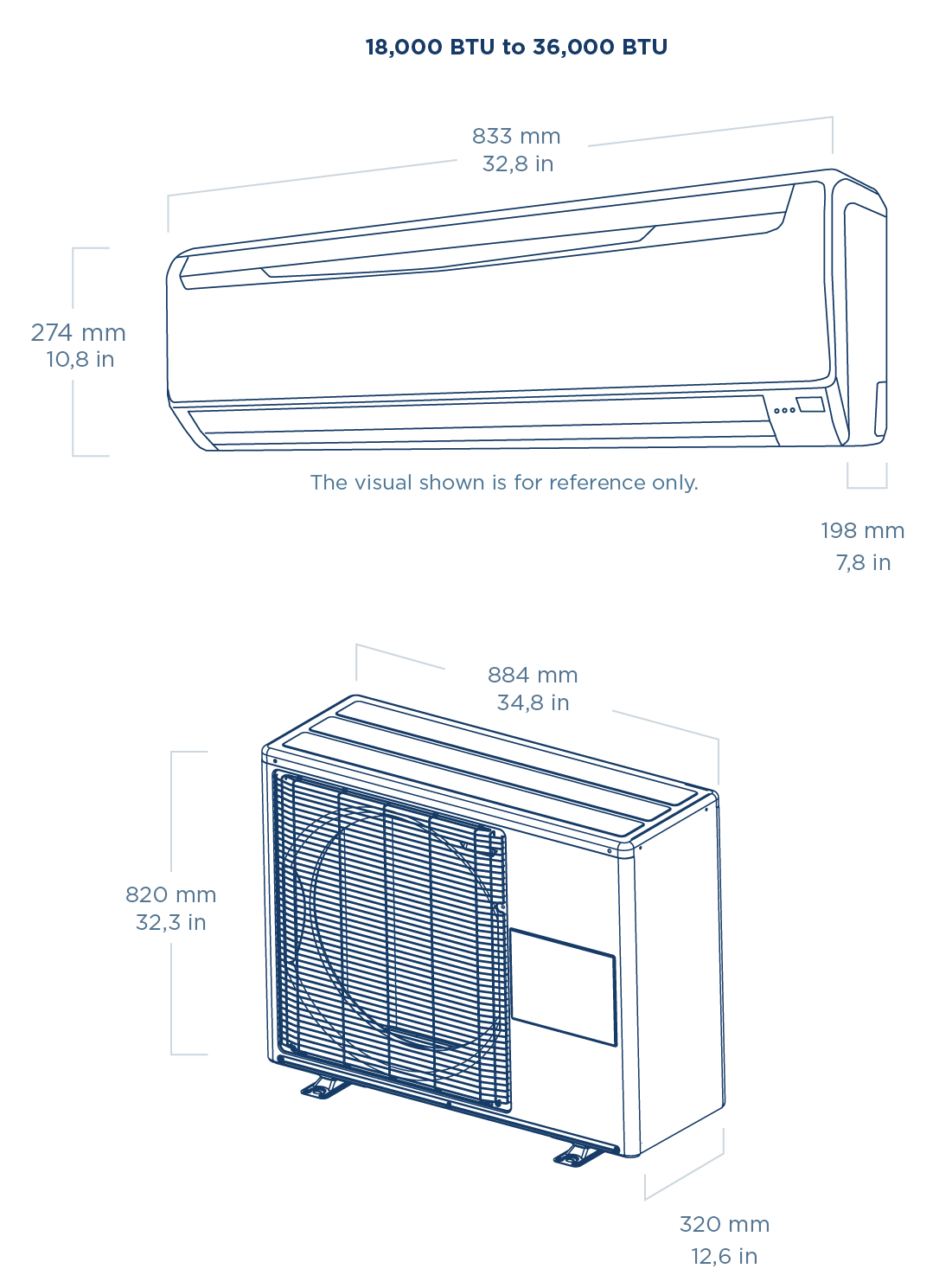 18,000 BTU to 36,000 BTU

833 mm
32,8 in

274 mm
10,8 in

The visual shown is for reference only.

198 mm
7,8 in

884 mm
34,8 in

820 mm
32,3 in

320 mm
12,6 in