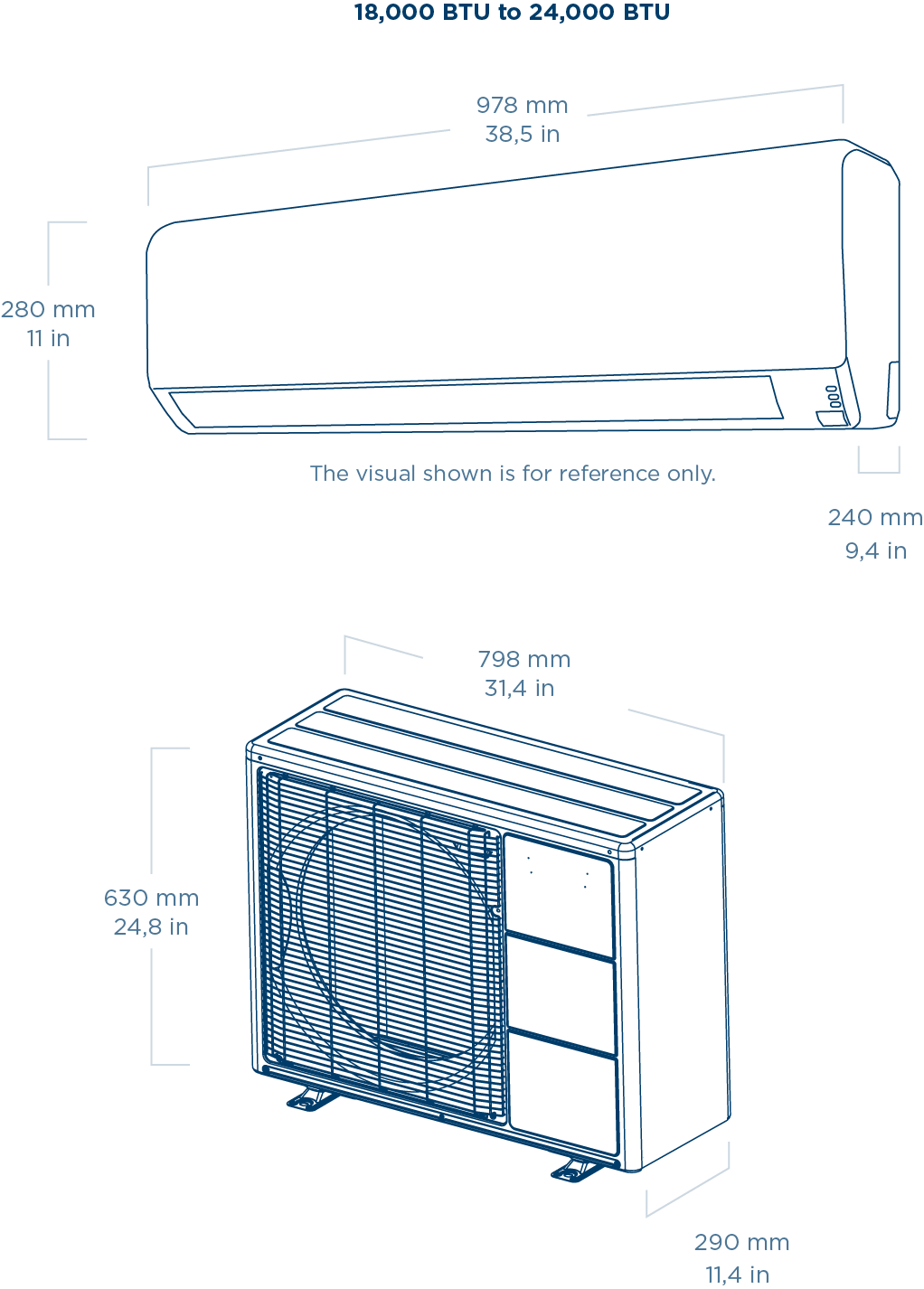 18,000 BTU to 24,000 BTU

978 mm
38,5 in

280 mm
11 in

The visual shown is for reference only.

240 mm
9,4 in

798 mm
31,4 in

630 mm
24,8 in

290 mm
11,4 in