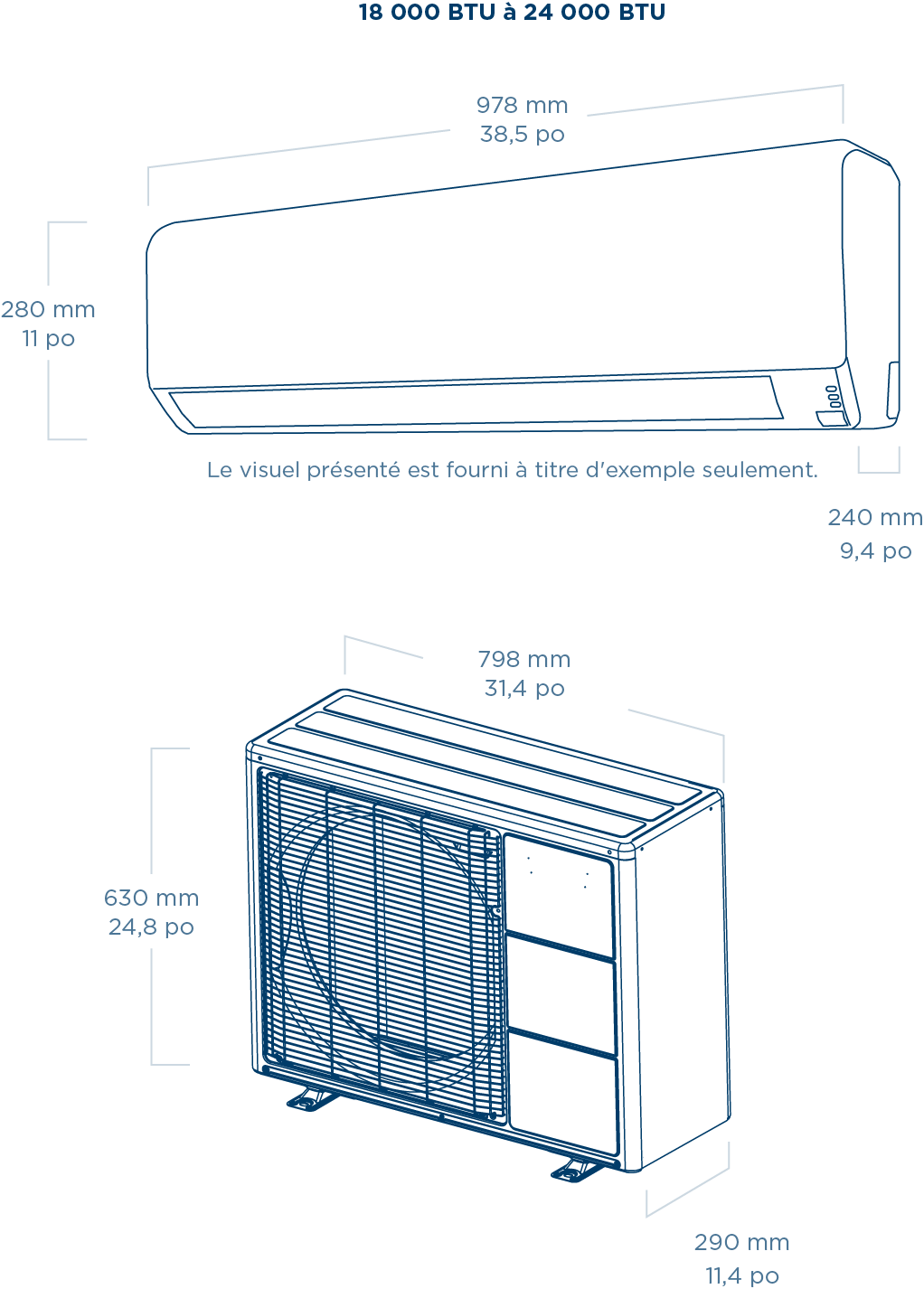 18 000 BTU à 24 000 BTU

978 mm
38,5 po

280 mm
11 po

Le visuel présenté est fourni à titre d'exemple seulement.

240 mm
9,4 po

798 mm
31,4 po

630 mm
24,8 po

290 mm
11,4 po